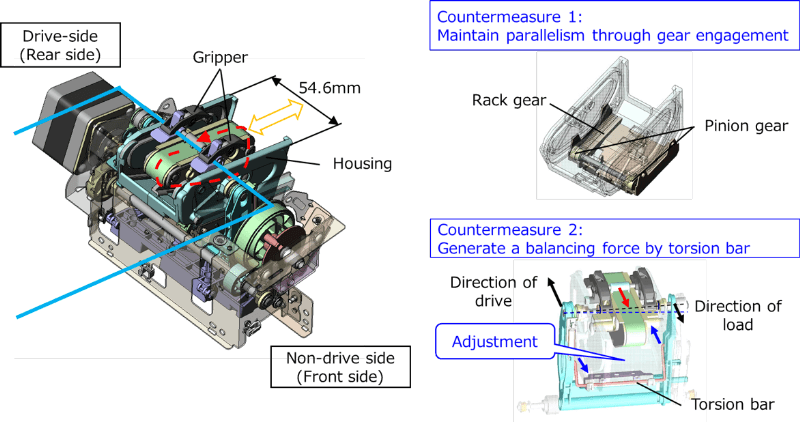 Drive-side
(Rear side)

Gripper

54.6mm

Housing

Non-drive side
(Front side)

Countermeasure 1:
Maintain parallelism through gear engagement

Rack gear

Pinion gear

Countermeasure 2:
Generate a balancing force by torsion bar

Direction of drive

Direction of load

Adjustment

Torsion bar