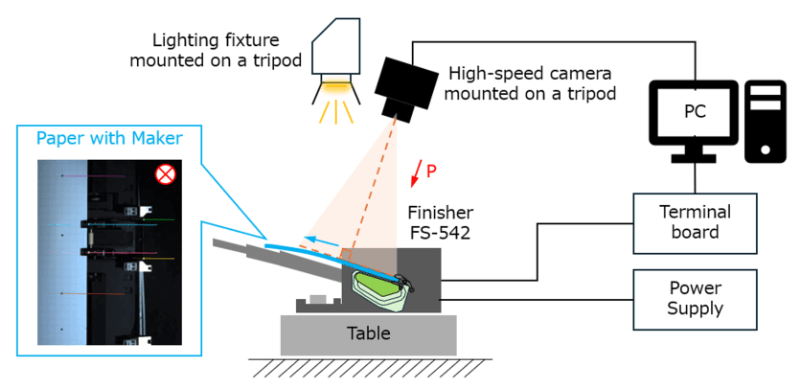 Lighting fixture mounted on a tripod

High-speed camera mounted on a tripod

PC

Paper with Maker

P

Finisher FS-542

Terminal board

Power Supply

Table