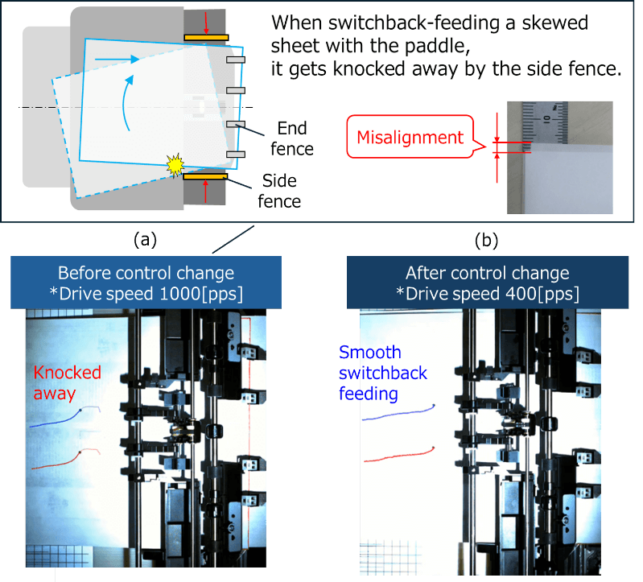 When switchback-feeding a skewed sheet with the paddle, it gets knocked away by the side fence.

End fence

Side fence

Misalignment

0

(a)

(b)

Before control change
*Drive speed 1000[pps]

After control change
*Drive speed 400[pps]

Knocked away

Smooth switchback feeding